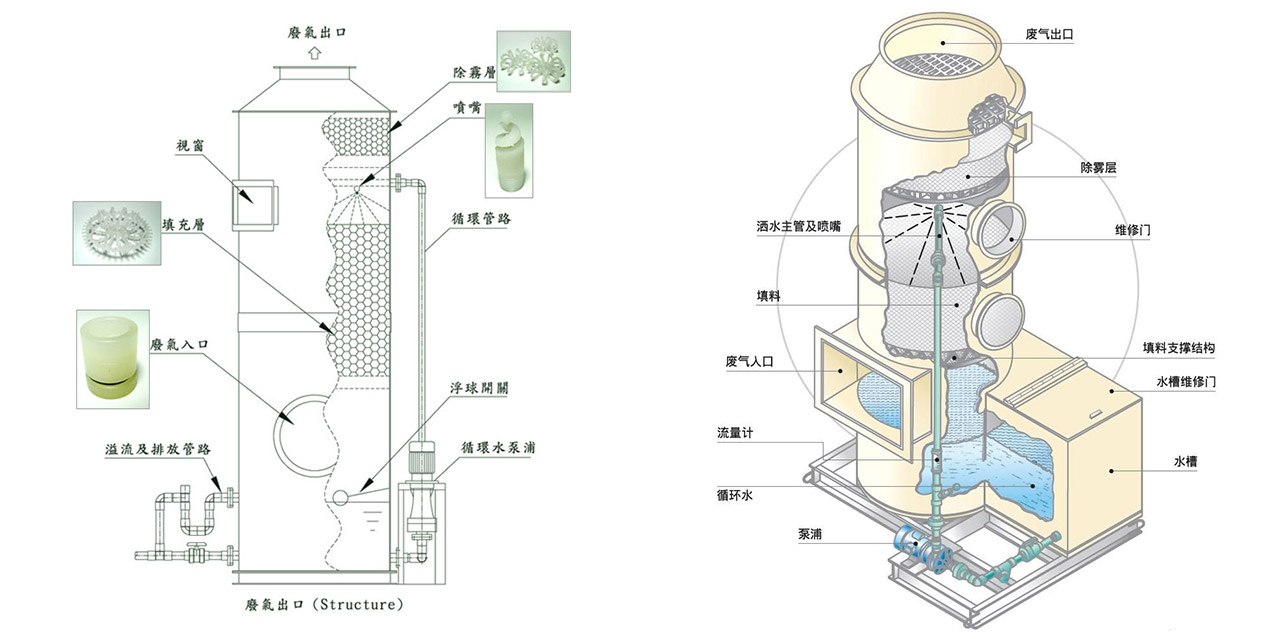 廢氣出口
除霧層
噴嘴
視窗
循環管路
填充層
廢氣入口
浮球開關
溢流及排放管路
循環水泵浦
廢氣出口 (Structure)

废气出口
除雾层
洒水主管及喷嘴
维修门
填料
填料支撑结构
废气入口
水槽维修门
流量计
水槽
循环水
泵浦